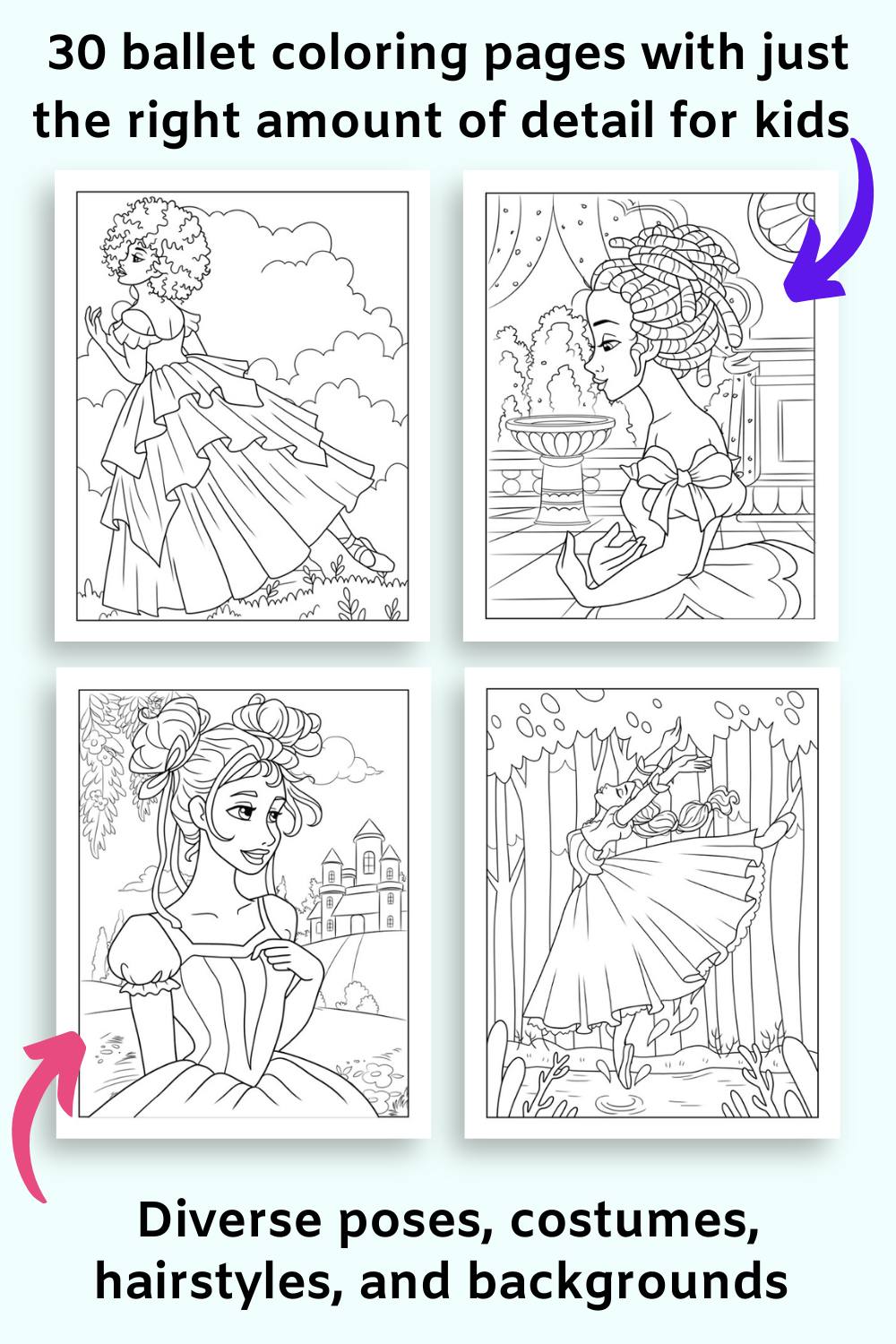 30 ballet coloring pages with just the right amount of detail for kids

Diverse poses, costumes, hairstyles, and backgrounds