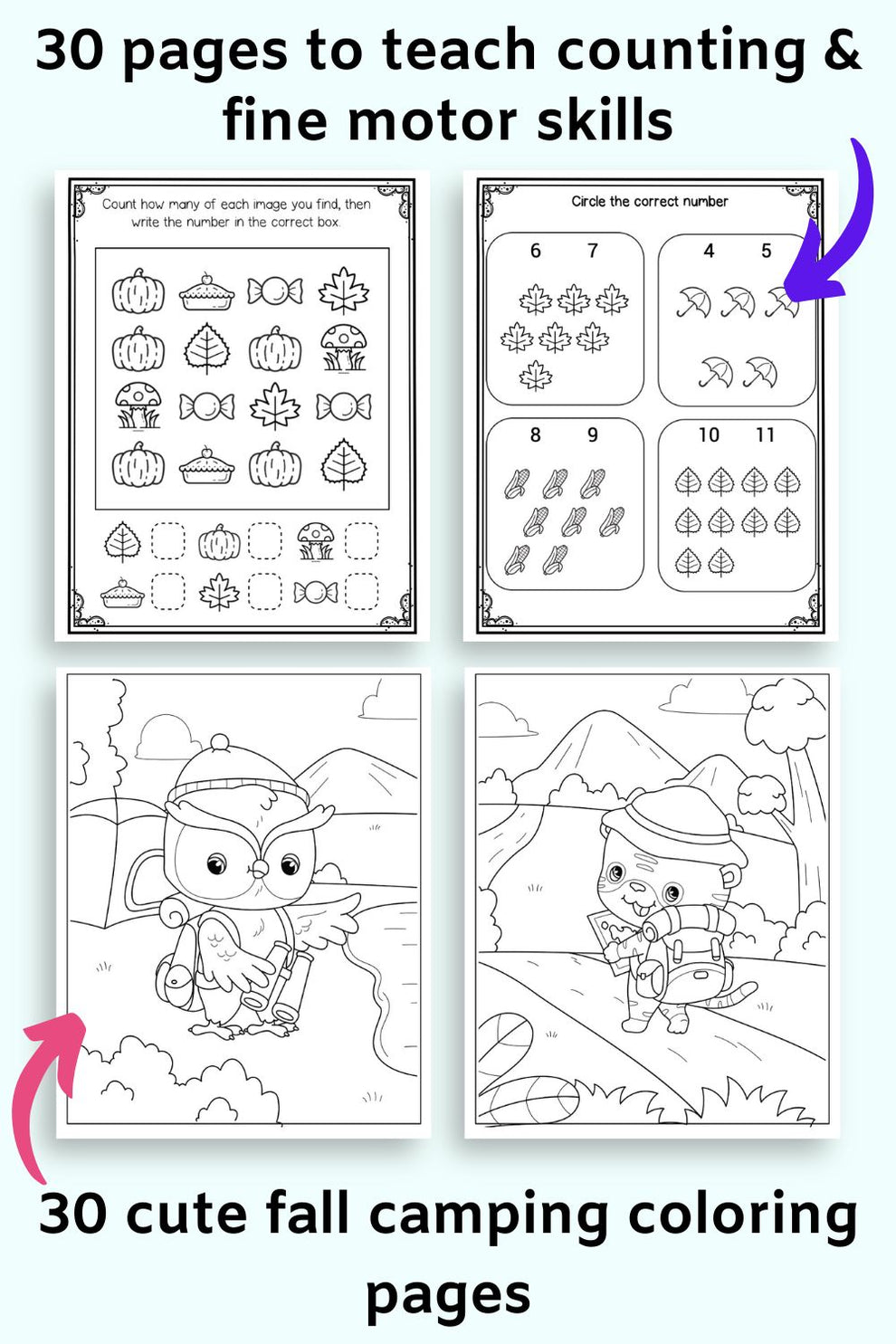 30 pages to teach counting & fine motor skills

Count how many of each image you find, then write the number in the correct box.

Circle the correct number

6 7

4 5

8 9

10 11

30 cute fall camping coloring pages